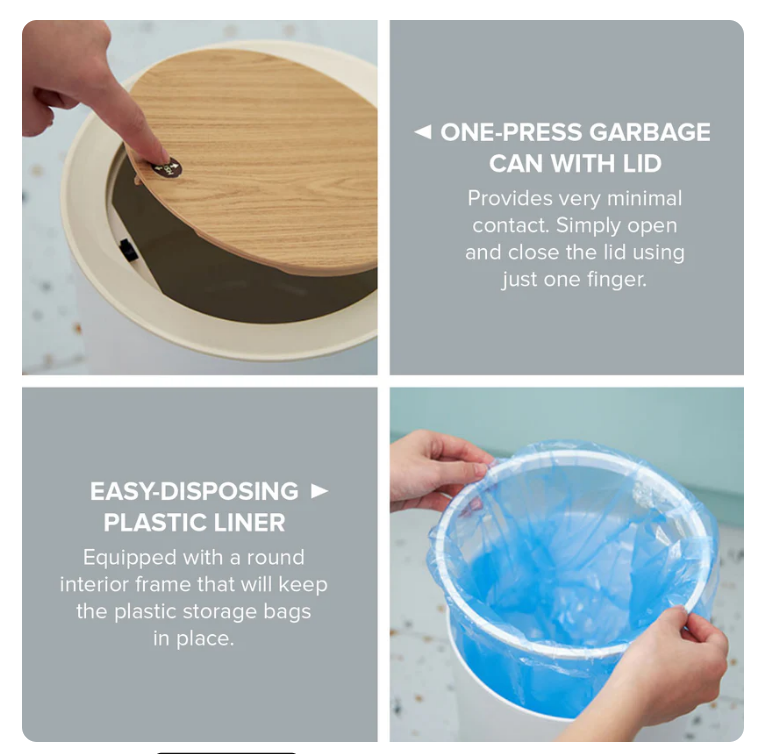 ◄ ONE-PRESS GARBAGE CAN WITH LID

Provides very minimal contact. Simply open and close the lid using just one finger.

EASY-DISPOSING ► PLASTIC LINER

Equipped with a round interior frame that will keep the plastic storage bags in place.